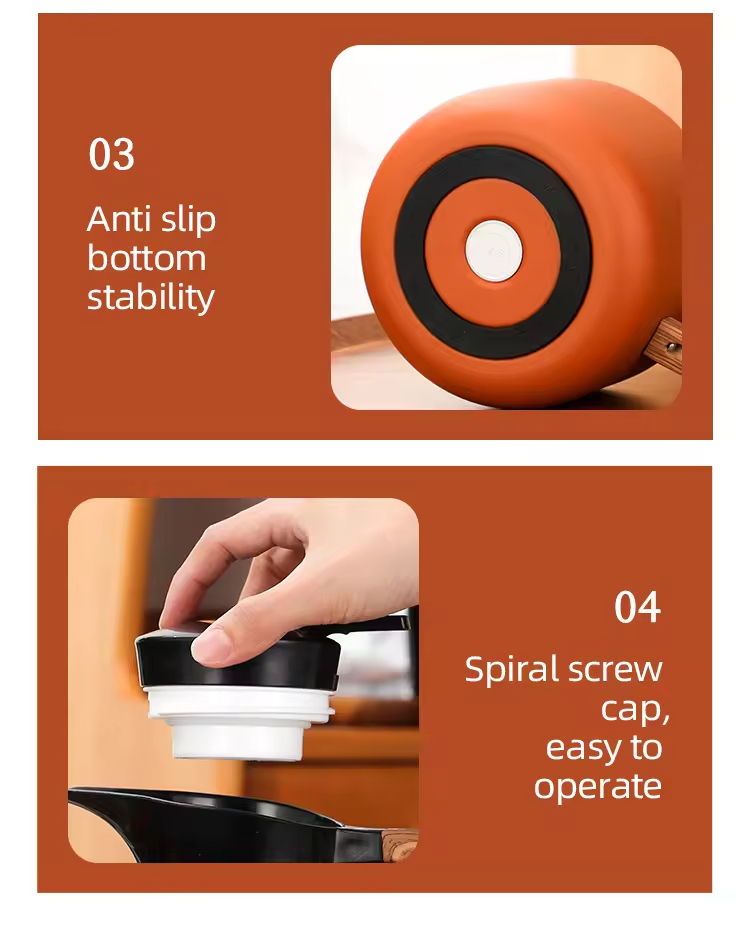 03

Anti slip bottom stability

04

Spiral screw cap, easy to operate