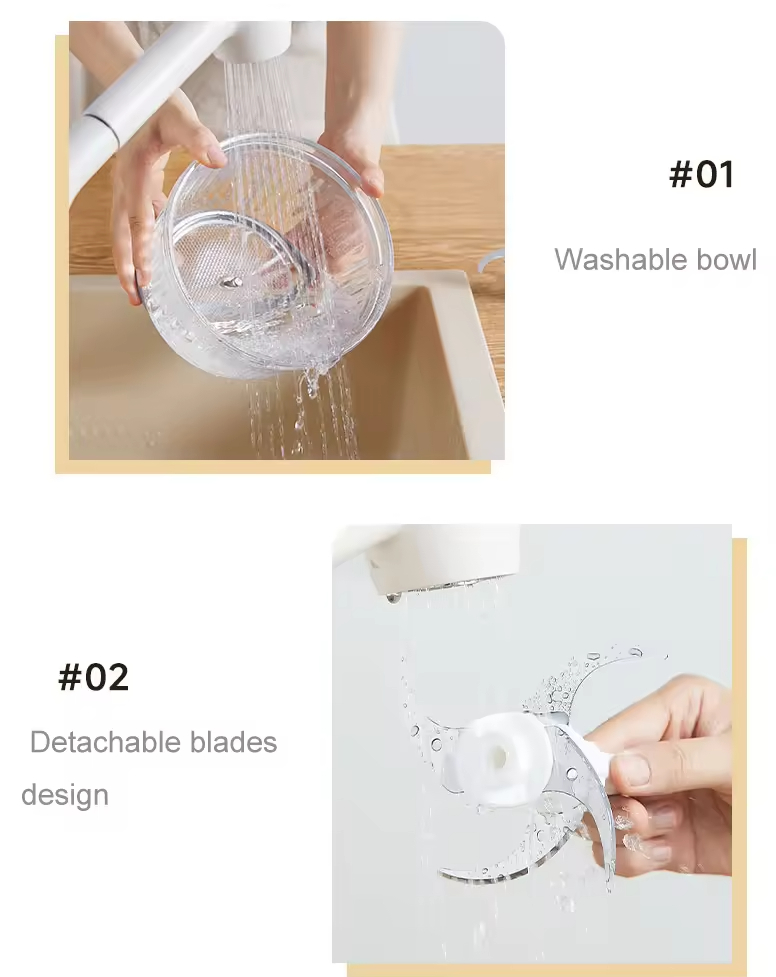 #01

Washable bowl

#02

Detachable blades design