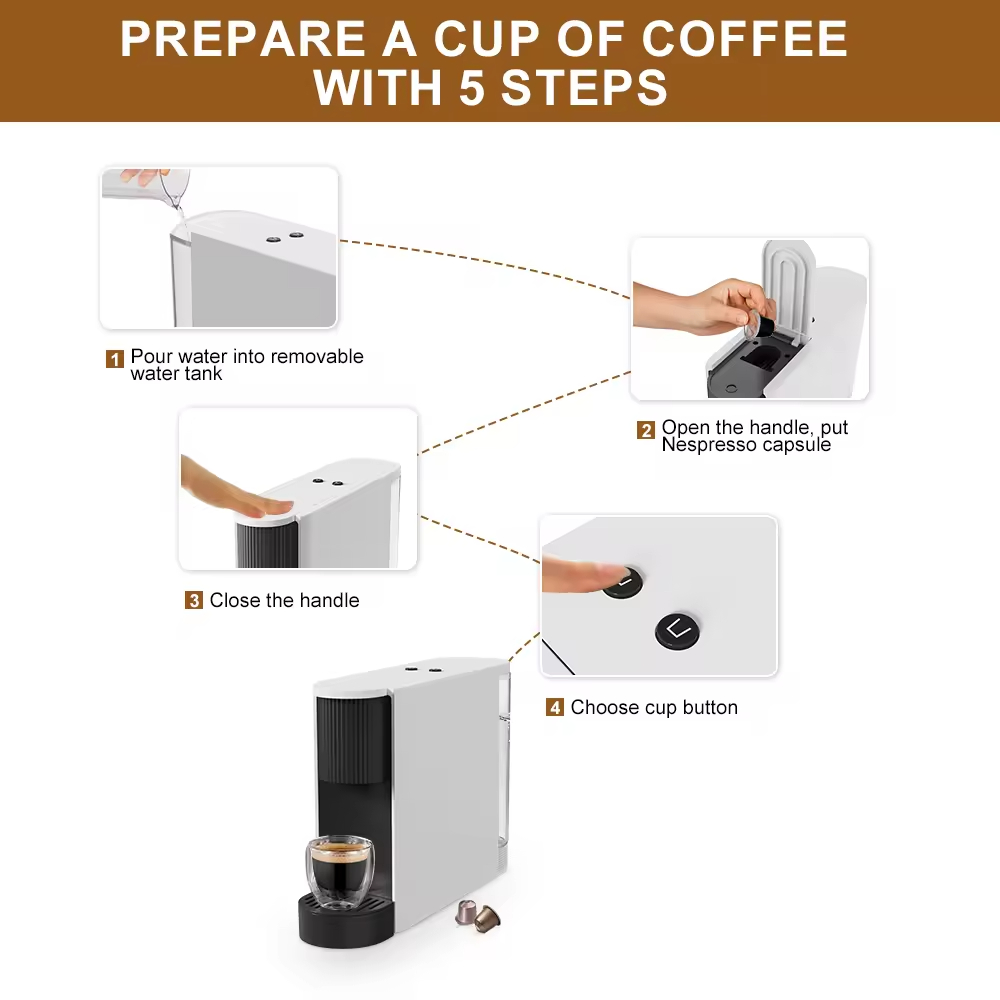 PREPARE A CUP OF COFFEE WITH 5 STEPS

1 Pour water into removable water tank

2 Open the handle, put Nespresso capsule

3 Close the handle

4 Choose cup button