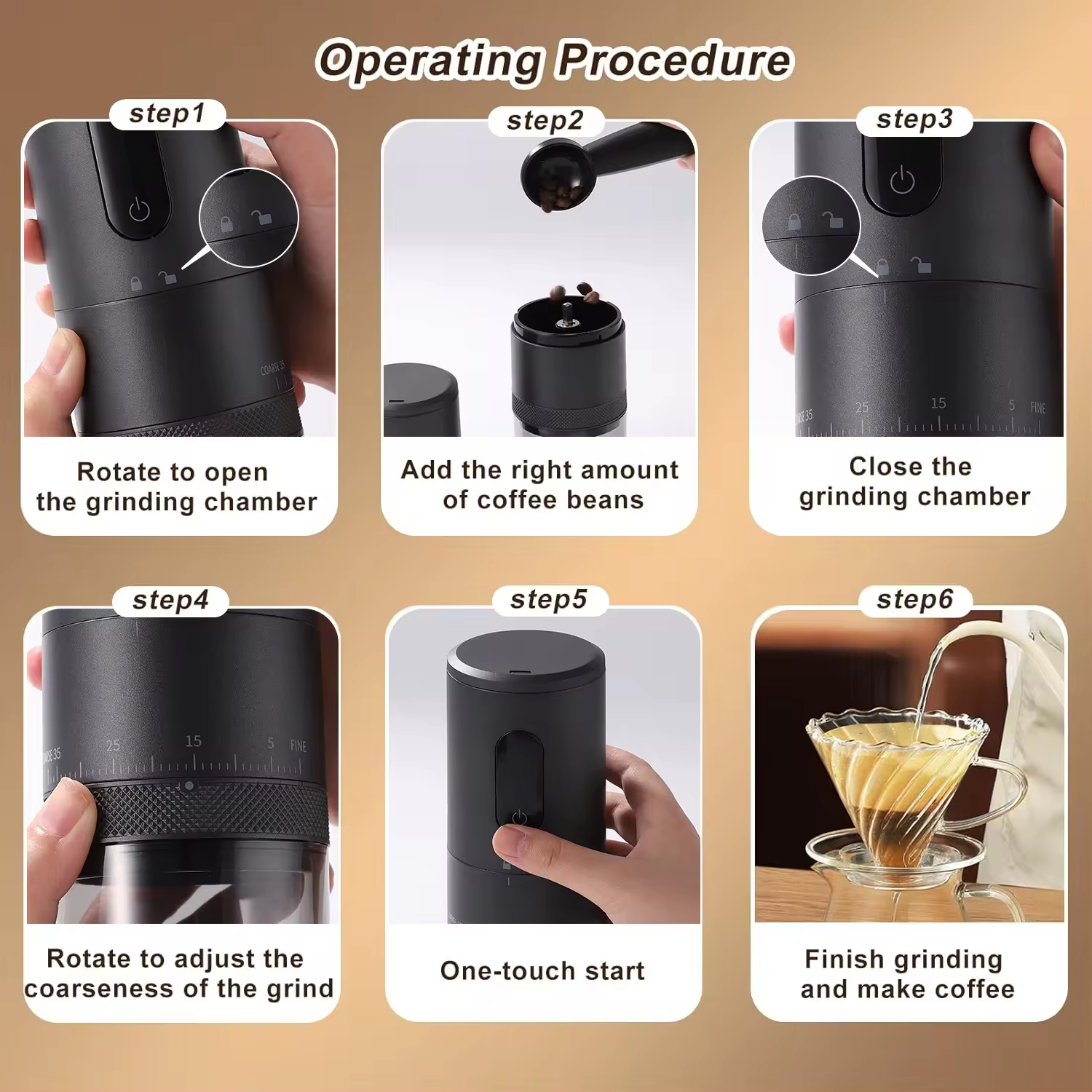 Operating Procedure

step1

COARSE 35

Rotate to open the grinding chamber

step2

Add the right amount of coffee beans

step3

COARSE 35 25 15 5 FINE

Close the grinding chamber

step4

COARSE 35 25 15 5 FINE

Rotate to adjust the coarseness of the grind

step5

One-touch start

step6

Finish grinding and make coffee