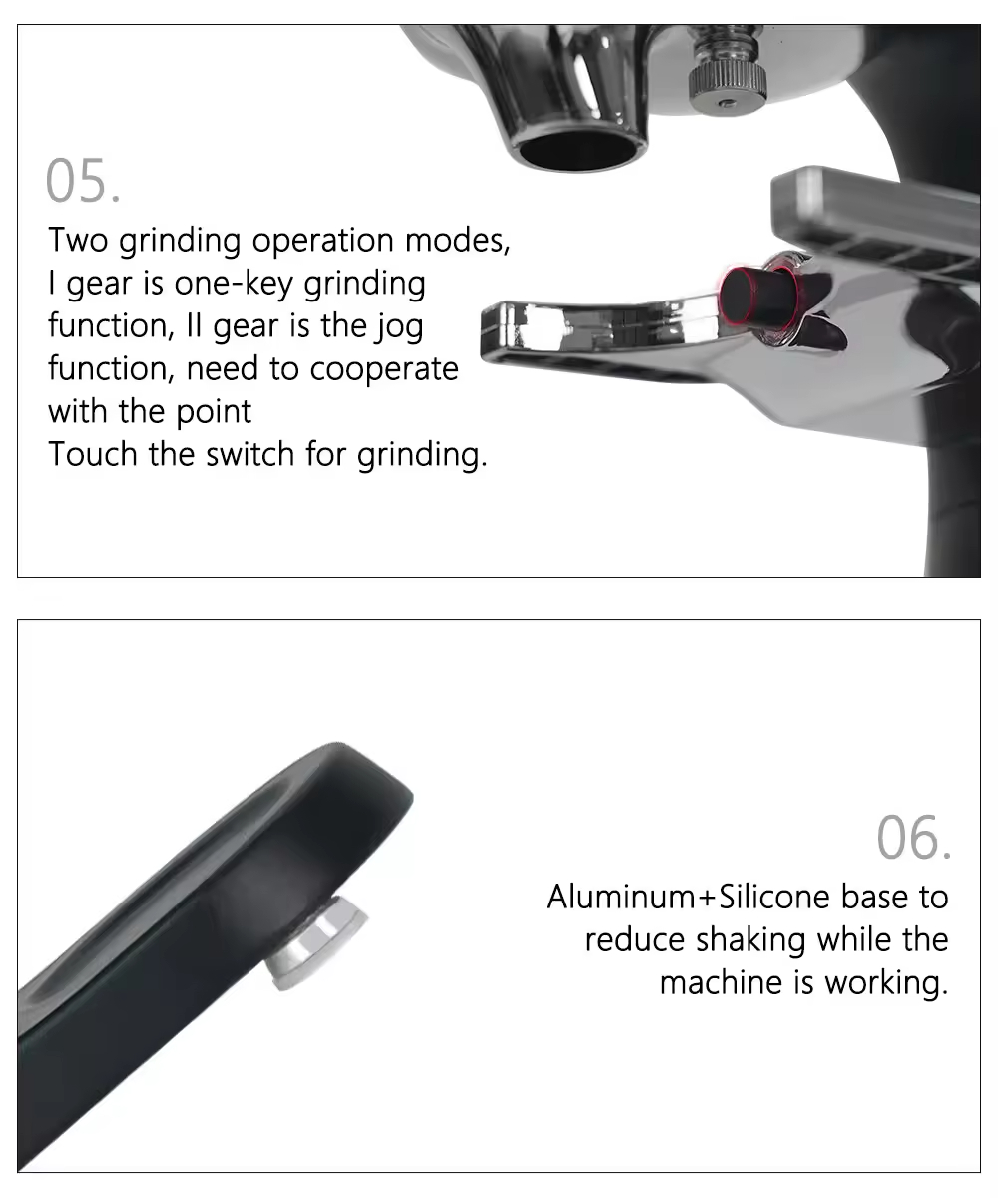 05.
Two grinding operation modes, I gear is one-key grinding function, II gear is the jog function, need to cooperate with the point
Touch the switch for grinding.

06.
Aluminum+Silicone base to reduce shaking while the machine is working.